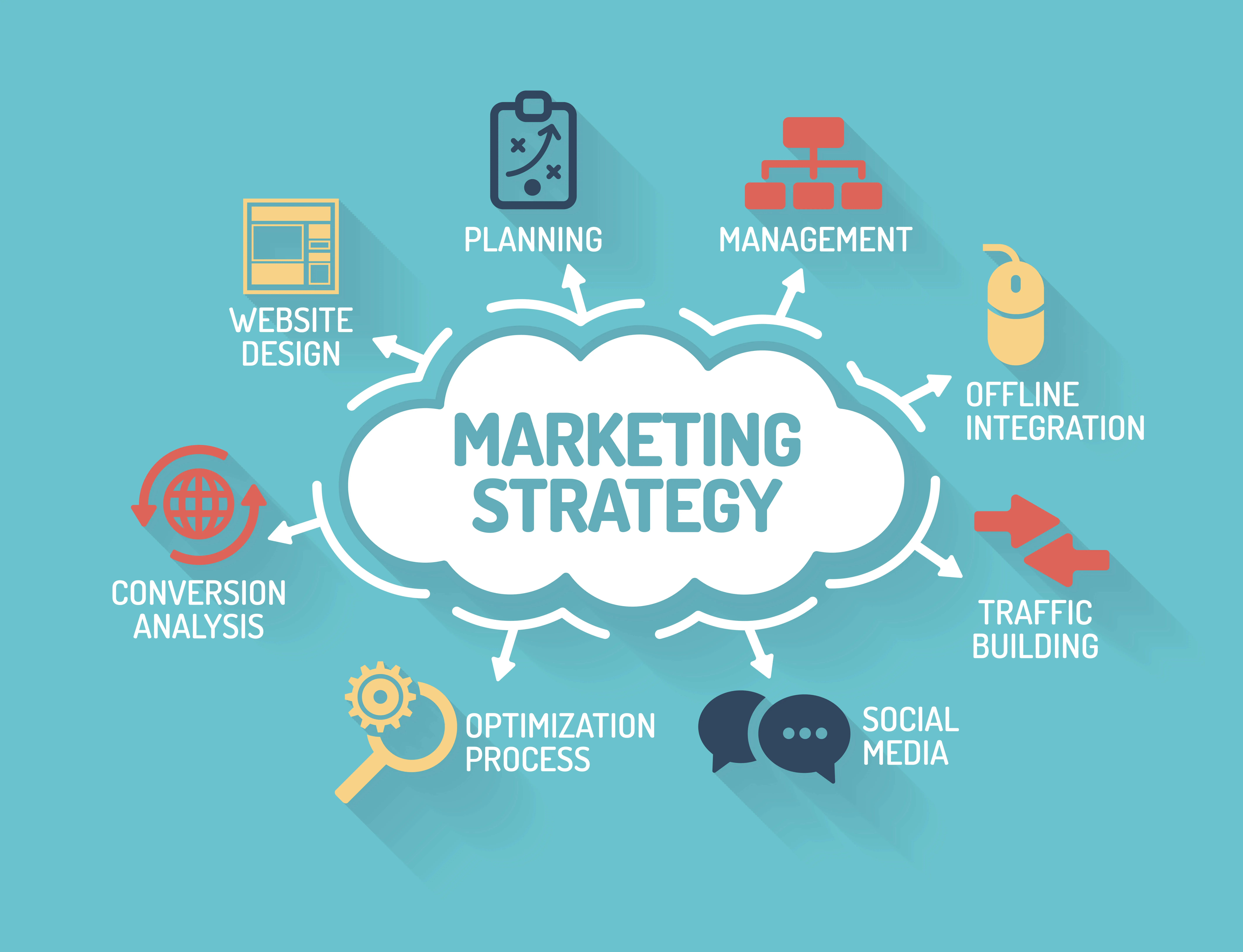 PLANNING

MANAGEMENT

WEBSITE DESIGN

OFFLINE INTEGRATION

MARKETING STRATEGY

CONVERSION ANALYSIS

TRAFFIC BUILDING

OPTIMIZATION PROCESS

SOCIAL MEDIA